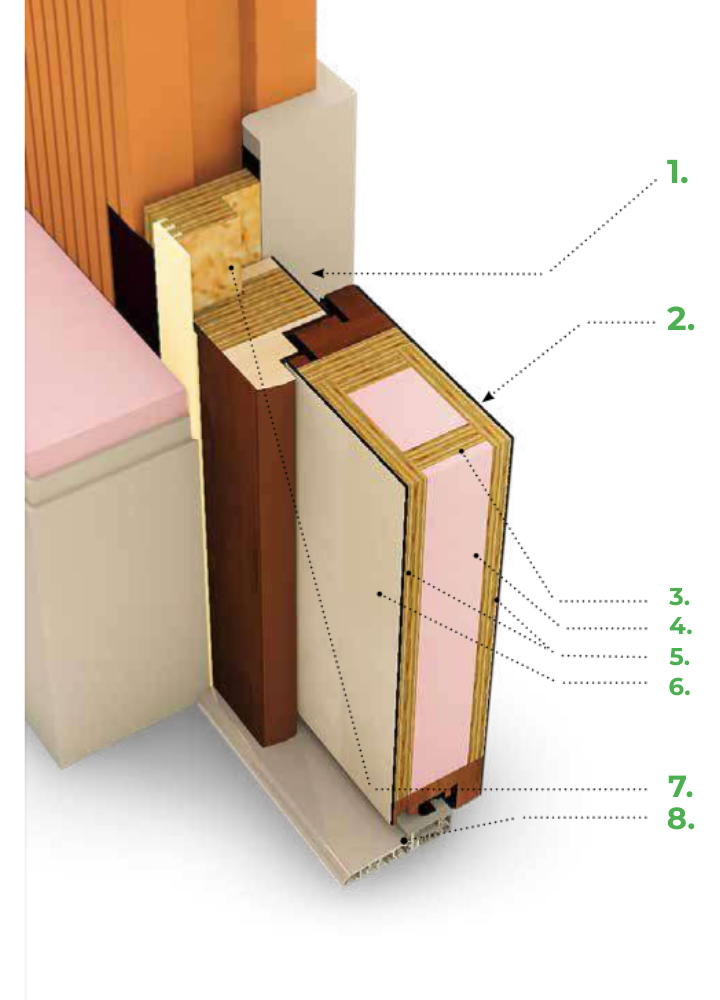 1.

2.

3.
4.
5.
6.

7.
8.